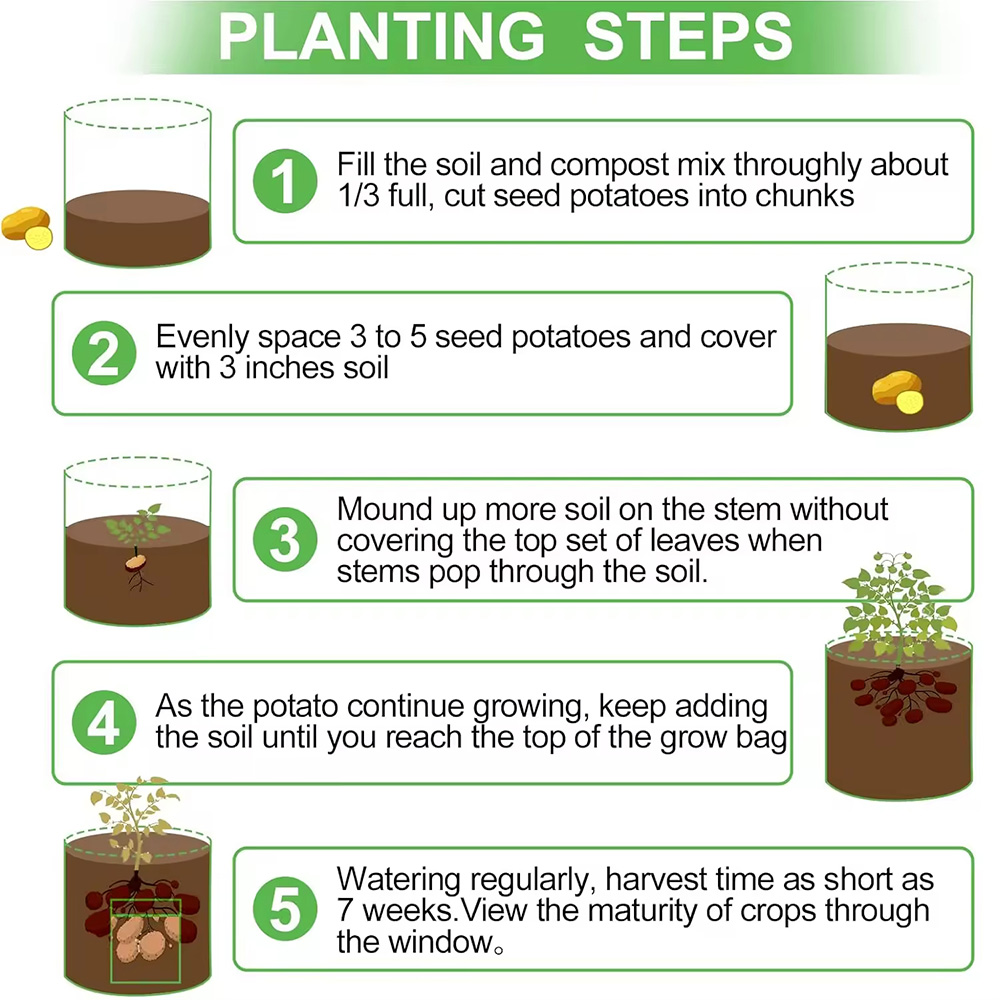 PLANTING STEPS

1 Fill the soil and compost mix throughly about 1/3 full, cut seed potatoes into chunks

2 Evenly space 3 to 5 seed potatoes and cover with 3 inches soil

3 Mound up more soil on the stem without covering the top set of leaves when stems pop through the soil.

4 As the potato continue growing, keep adding the soil until you reach the top of the grow bag

5 Watering regularly, harvest time as short as 7 weeks.View the maturity of crops through the window。